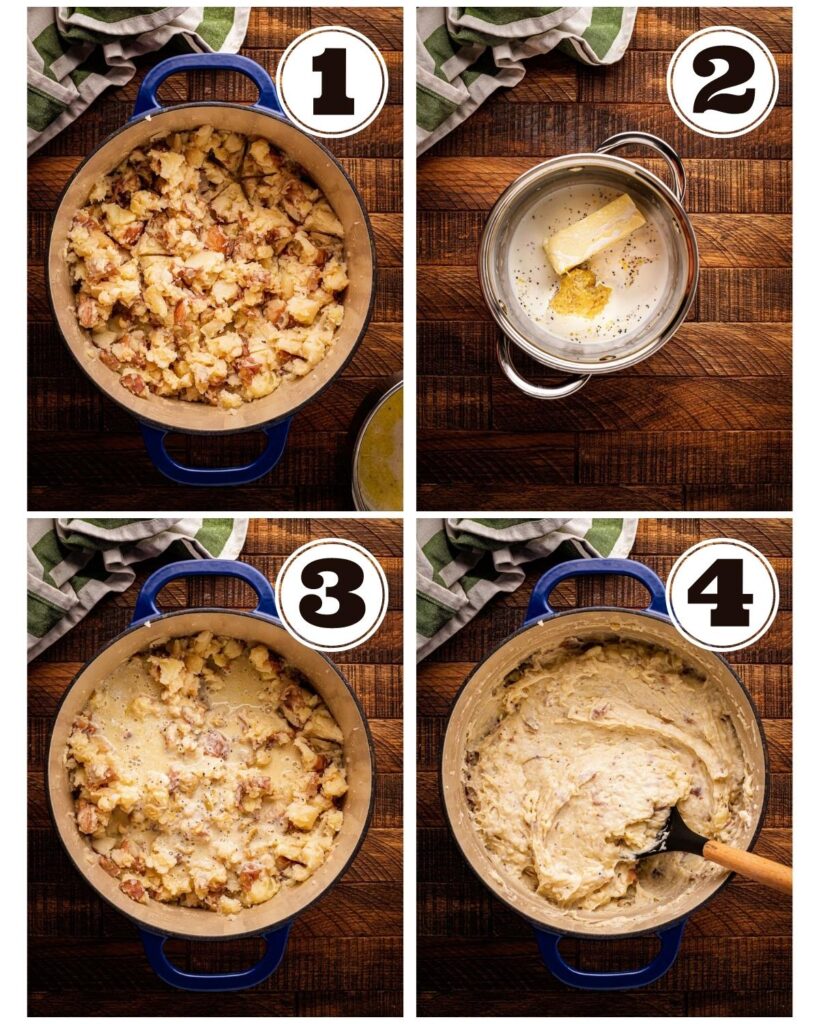 1

2

3

4